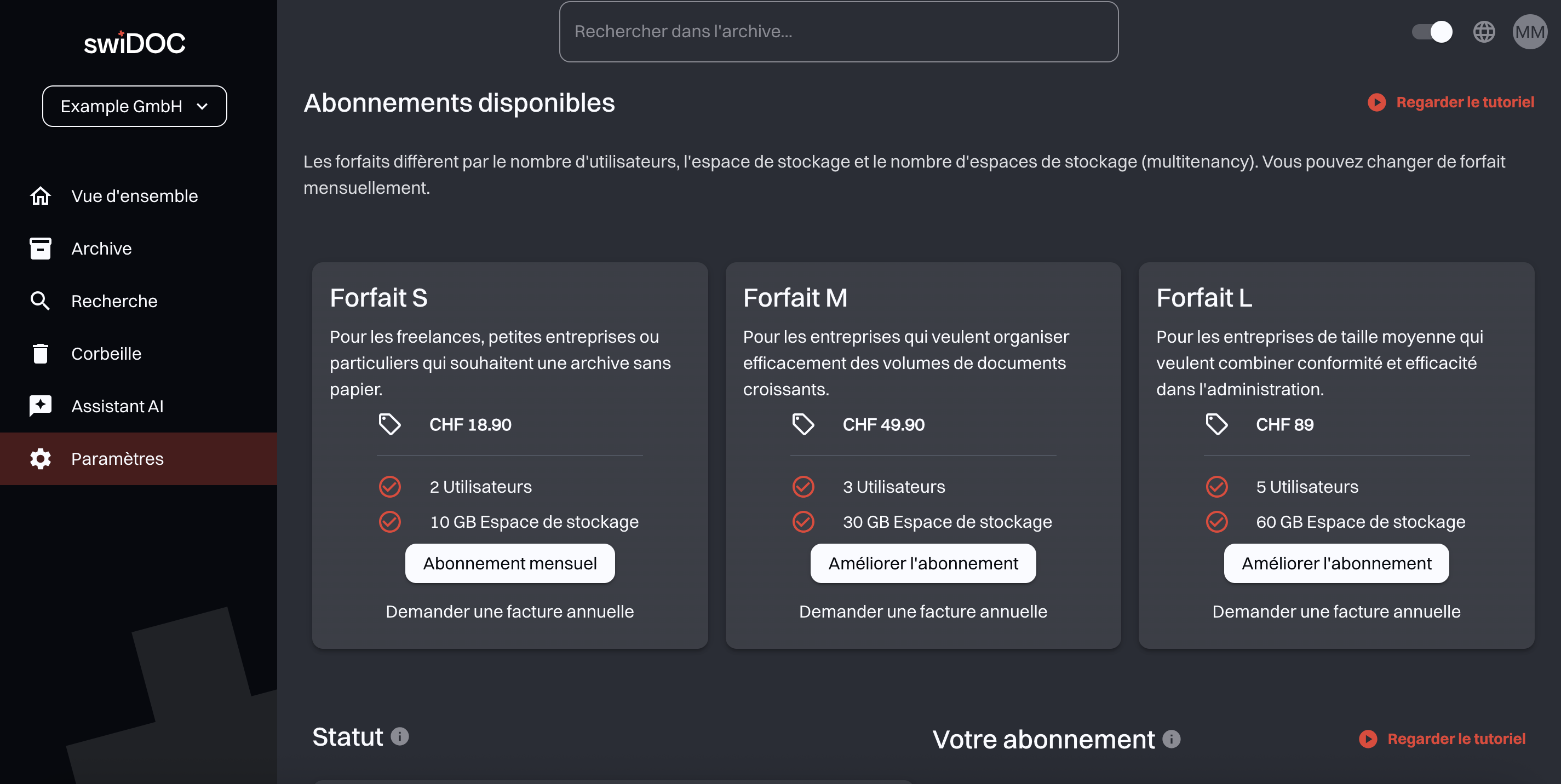 swiDOC

Example GmbH

Vue d'ensemble
Archive
Recherche
Corbeille
Assistant AI
Paramètres

Rechercher dans l'archive...

MM

Abonnements disponibles

Regarder le tutoriel

Les forfaits diffèrent par le nombre d'utilisateurs, l'espace de stockage et le nombre d'espaces de stockage (multitenancy). Vous pouvez changer de forfait mensuellement.

Forfait S
Pour les freelances, petites entreprises ou particuliers qui souhaitent une archive sans papier.
CHF 18.90
2 Utilisateurs
10 GB Espace de stockage
Abonnement mensuel
Demander une facture annuelle

Forfait M
Pour les entreprises qui veulent organiser efficacement des volumes de documents croissants.
CHF 49.90
3 Utilisateurs
30 GB Espace de stockage
Améliorer l'abonnement
Demander une facture annuelle

Forfait L
Pour les entreprises de taille moyenne qui veulent combiner conformité et efficacité dans l'administration.
CHF 89
5 Utilisateurs
60 GB Espace de stockage
Améliorer l'abonnement
Demander une facture annuelle

Statut

Votre abonnement

Regarder le tutoriel